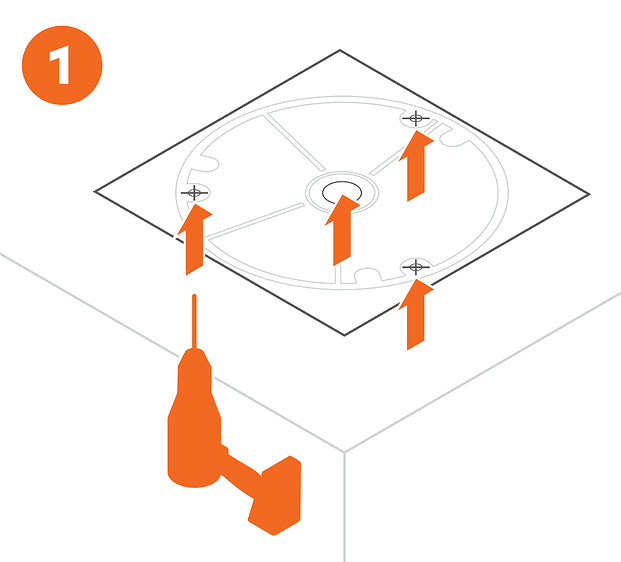 1