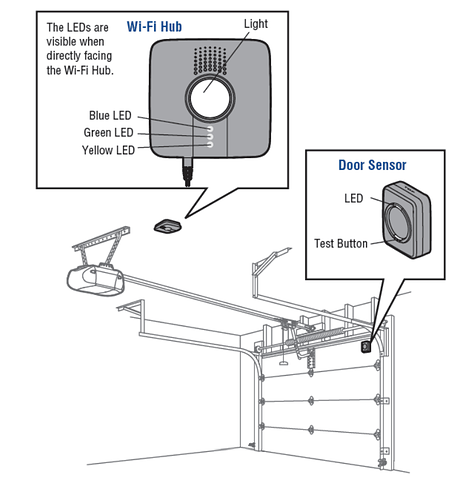 The LEDs are visible when directly facing the Wi-Fi Hub.

Wi-Fi Hub

Light

Blue LED
Green LED
Yellow LED

Door Sensor

LED

Test Button