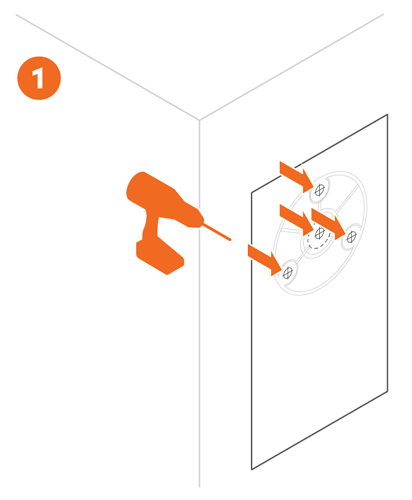 1