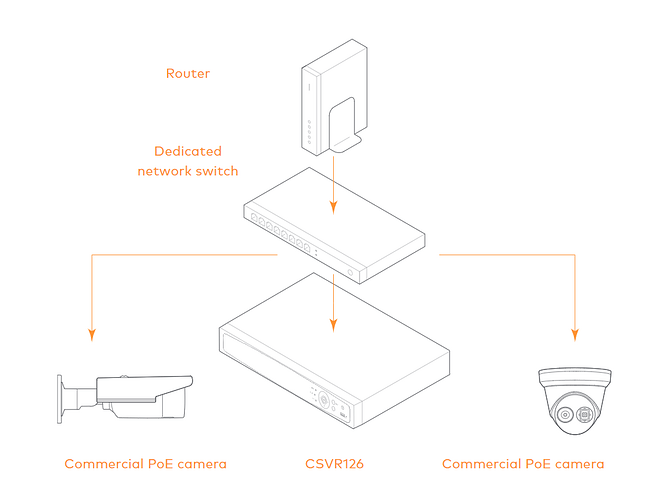 Router

Dedicated network switch

Commercial PoE camera

CSVR126

Commercial PoE camera