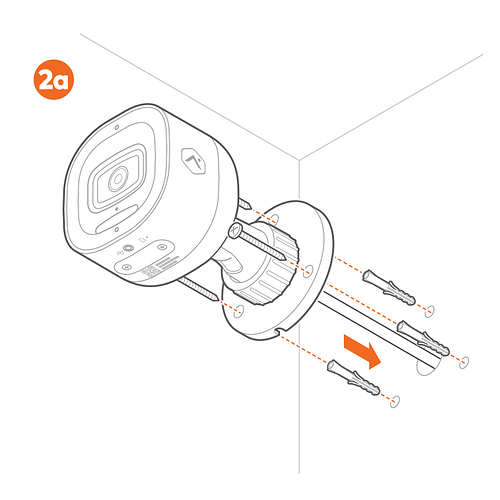 2a