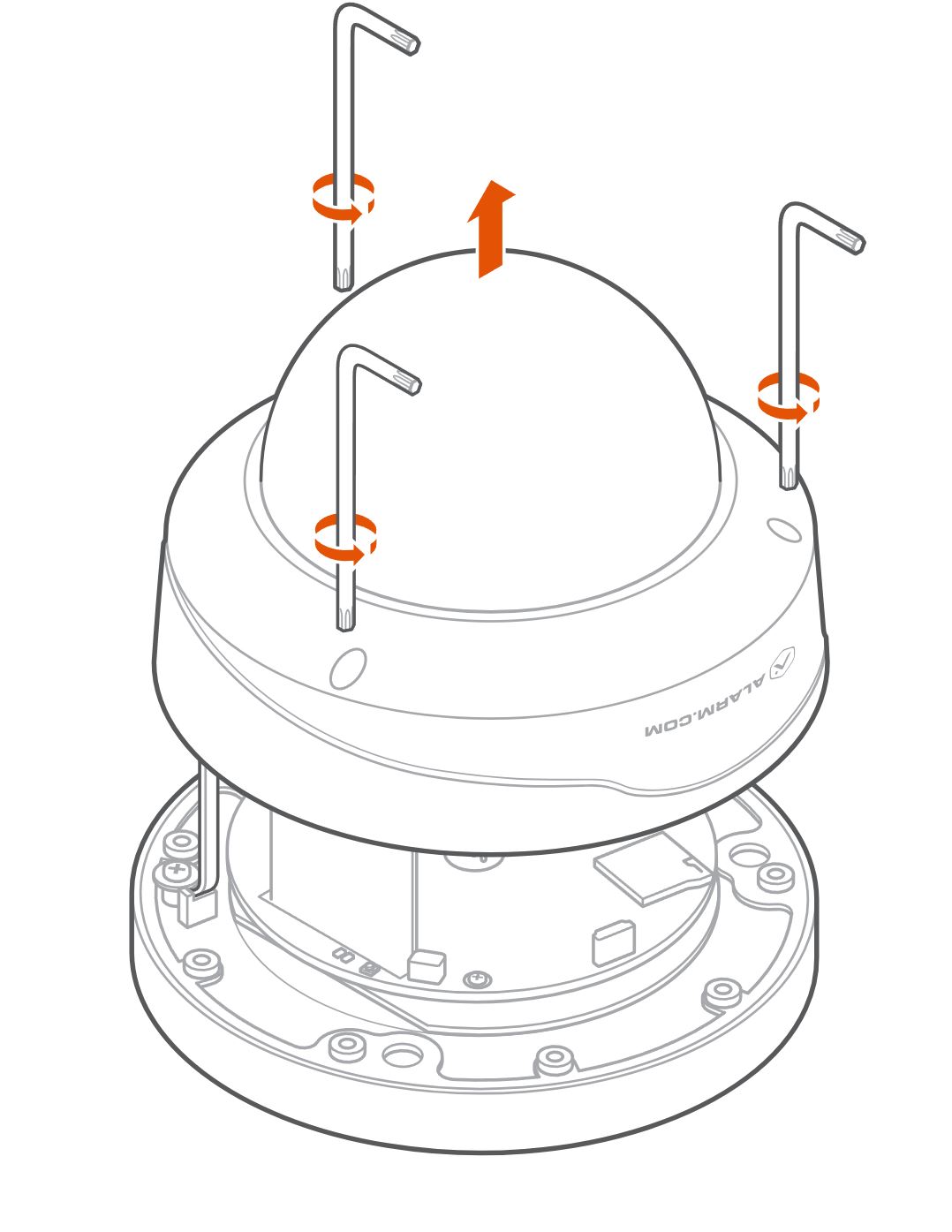 ALARM.COM