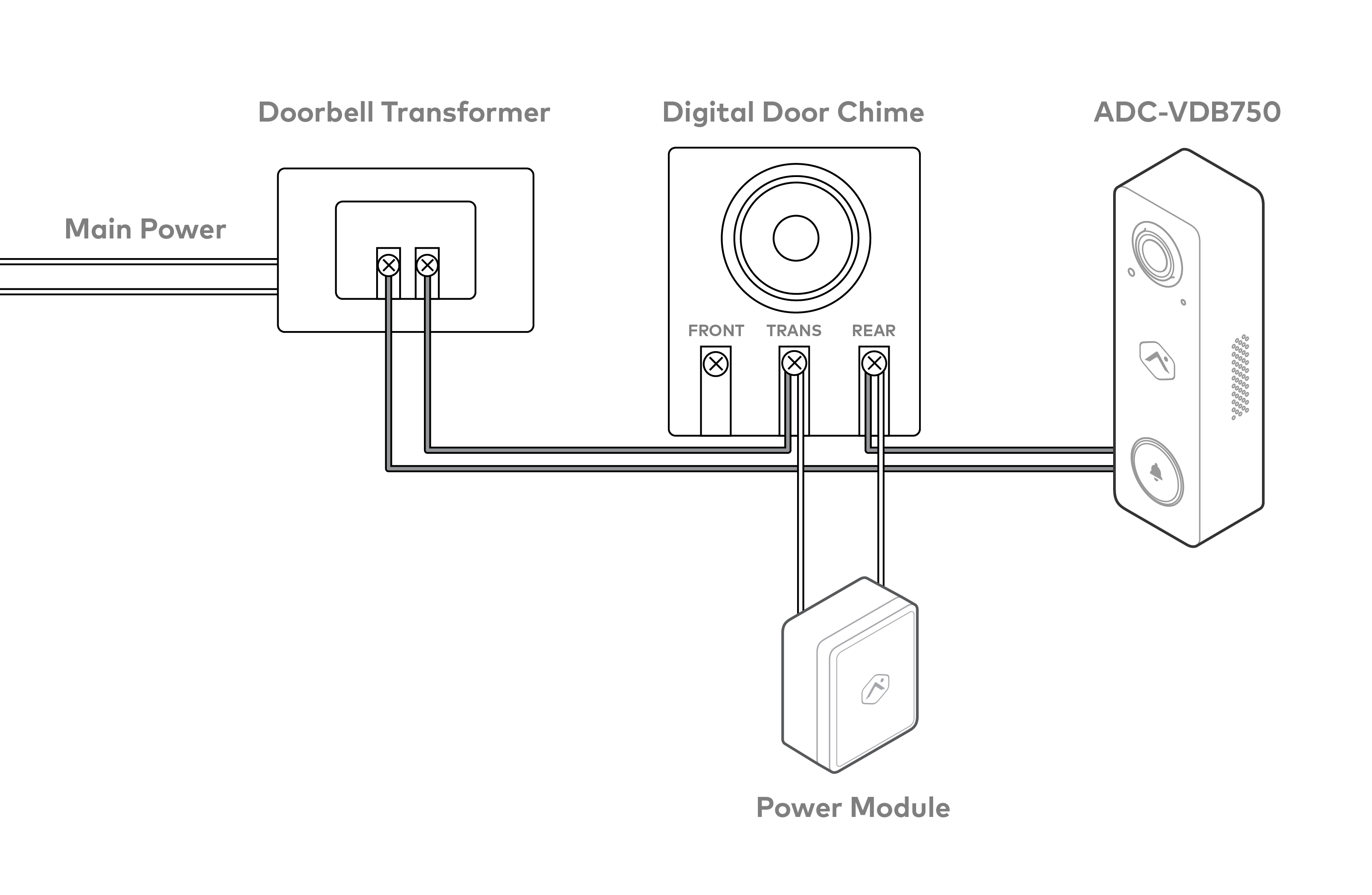 Doorbell Transformer

Digital Door Chime

ADC-VDB750

Main Power

FRONT

TRANS

REAR

Power Module