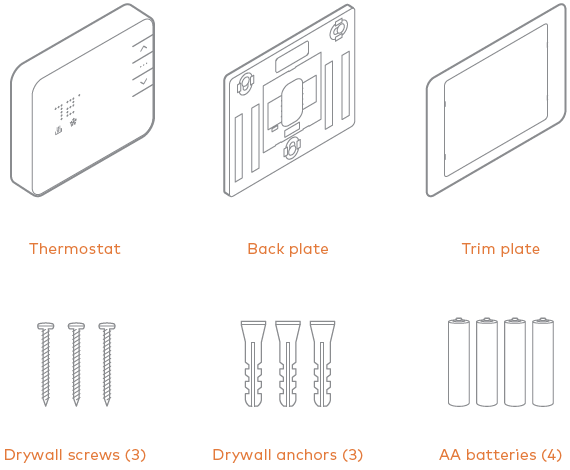 72

Thermostat

Back plate

Trim plate

Drywall screws (3)

Drywall anchors (3)

AA batteries (4)