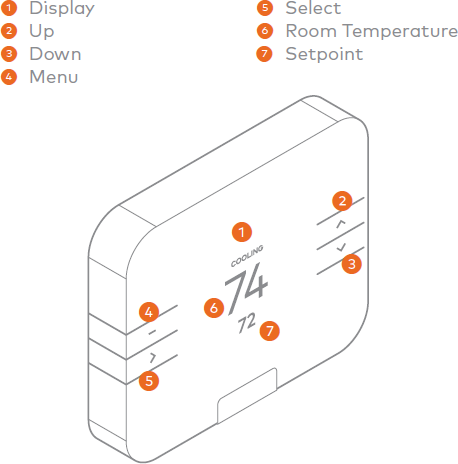 1 Display
2 Up
3 Down
4 Menu

5 Select
6 Room Temperature
7 Setpoint

2
1
COOLING
74
3
4
6
72
7
5