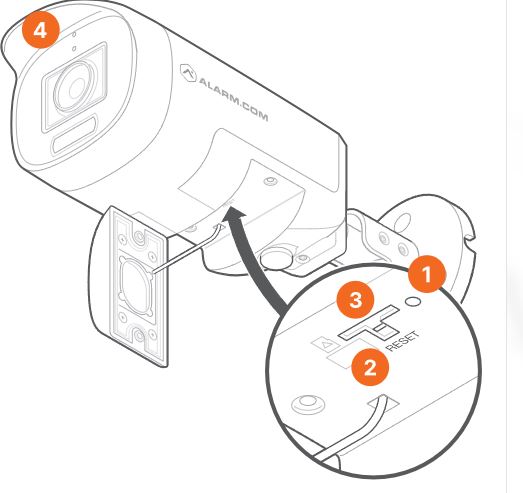 4

ALARM.COM

1

3

RESET

2