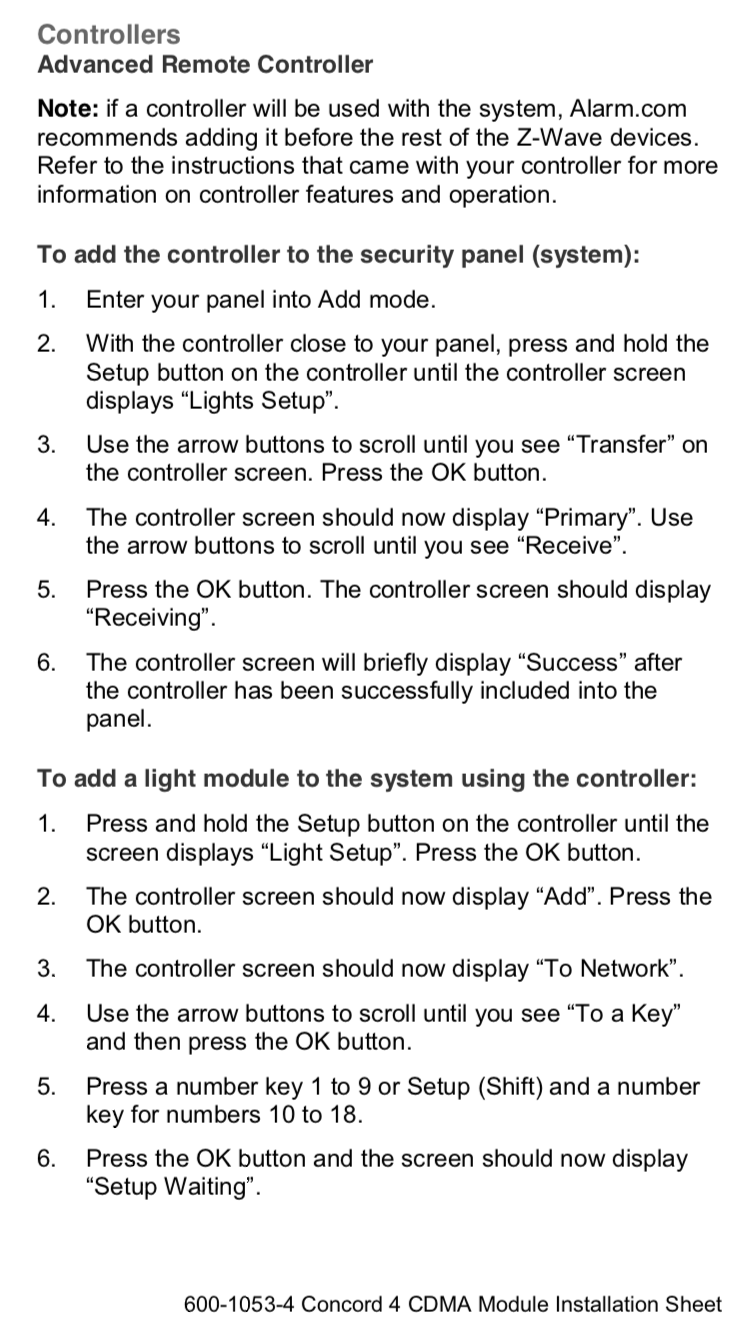 Controllers
Advanced Remote Controller

Note: if a controller will be used with the system, Alarm.com recommends adding it before the rest of the Z-Wave devices. Refer to the instructions that came with your controller for more information on controller features and operation.

To add the controller to the security panel (system):

1. Enter your panel into Add mode.

2. With the controller close to your panel, press and hold the Setup button on the controller until the controller screen displays “Lights Setup”.

3. Use the arrow buttons to scroll until you see “Transfer” on the controller screen. Press the OK button.

4. The controller screen should now display “Primary”. Use the arrow buttons to scroll until you see “Receive”.

5. Press the OK button. The controller screen should display “Receiving”.

6. The controller screen will briefly display “Success” after the controller has been successfully included into the panel.

To add a light module to the system using the controller:

1. Press and hold the Setup button on the controller until the screen displays “Light Setup”. Press the OK button.

2. The controller screen should now display “Add”. Press the OK button.

3. The controller screen should now display “To Network”.

4. Use the arrow buttons to scroll until you see “To a Key” and then press the OK button.

5. Press a number key 1 to 9 or Setup (Shift) and a number key for numbers 10 to 18.

6. Press the OK button and the screen should now display “Setup Waiting”.

600-1053-4 Concord 4 CDMA Module Installation Sheet