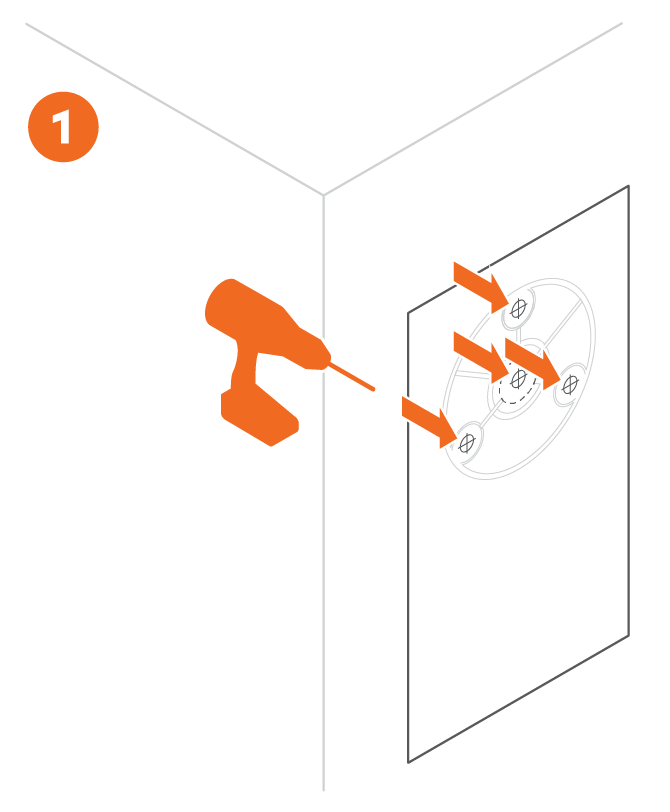 1