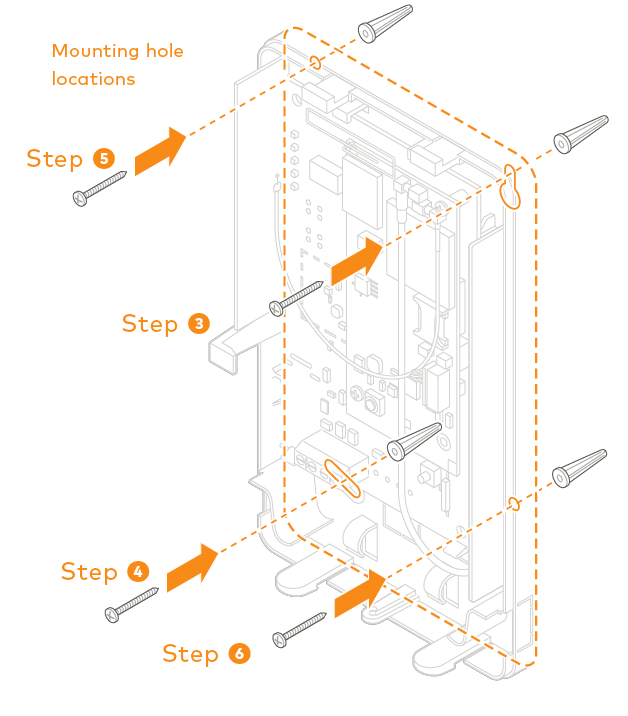 Mounting hole locations

Step 5

Step 3

Step 4

Step 6