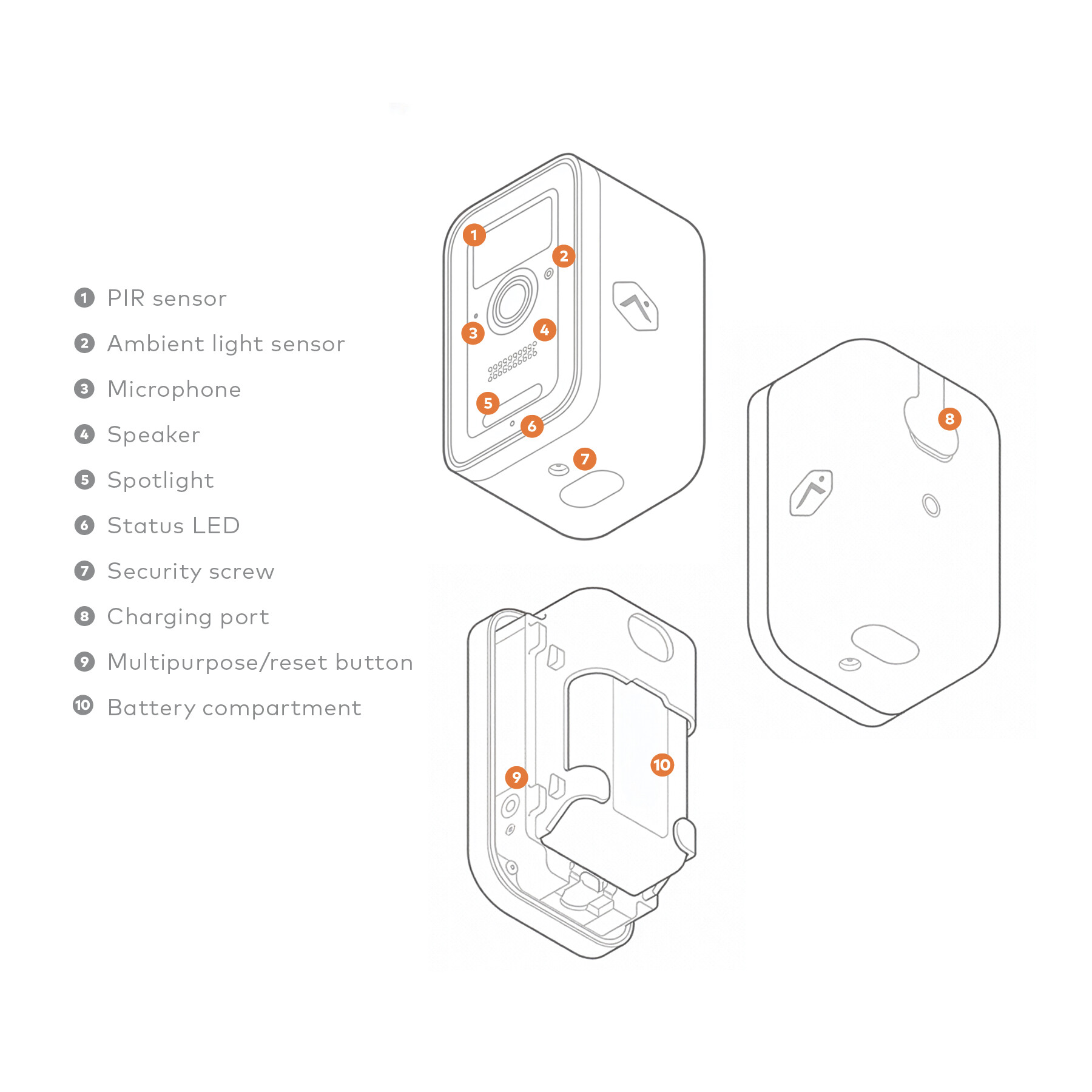 1 PIR sensor
2 Ambient light sensor
3 Microphone
4 Speaker
5 Spotlight
6 Status LED
7 Security screw
8 Charging port
9 Multipurpose/reset button
10 Battery compartment

1
2
3
4
5
6
7
8
9
10