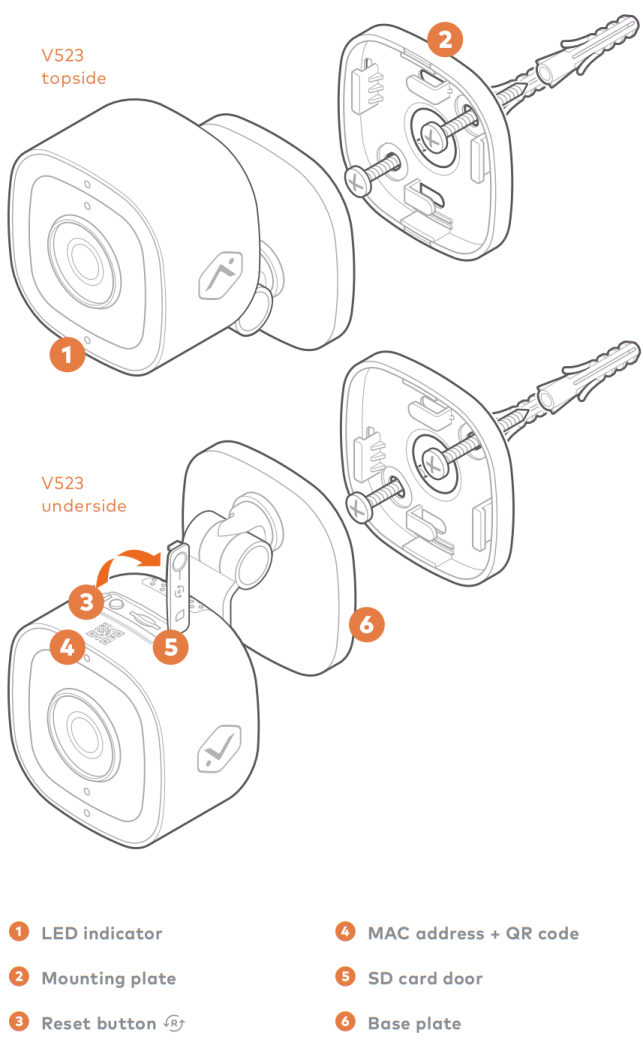 V523
topside

2

1

V523
underside

3

4

5

6

1 LED indicator

2 Mounting plate

3 Reset button

4 MAC address + QR code

5 SD card door

6 Base plate